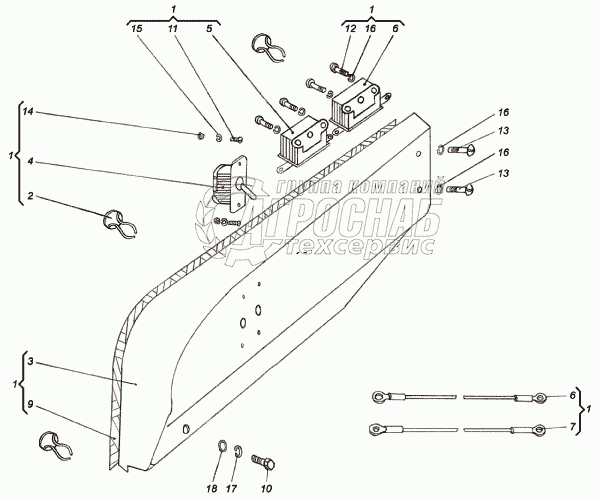 1
15 11 5
1
12 16 6
14
1
4
2
16
13
16
13
группа компаний
АГРОСНАБ
техсервис
3
1
9
6
1
7
18 17 10